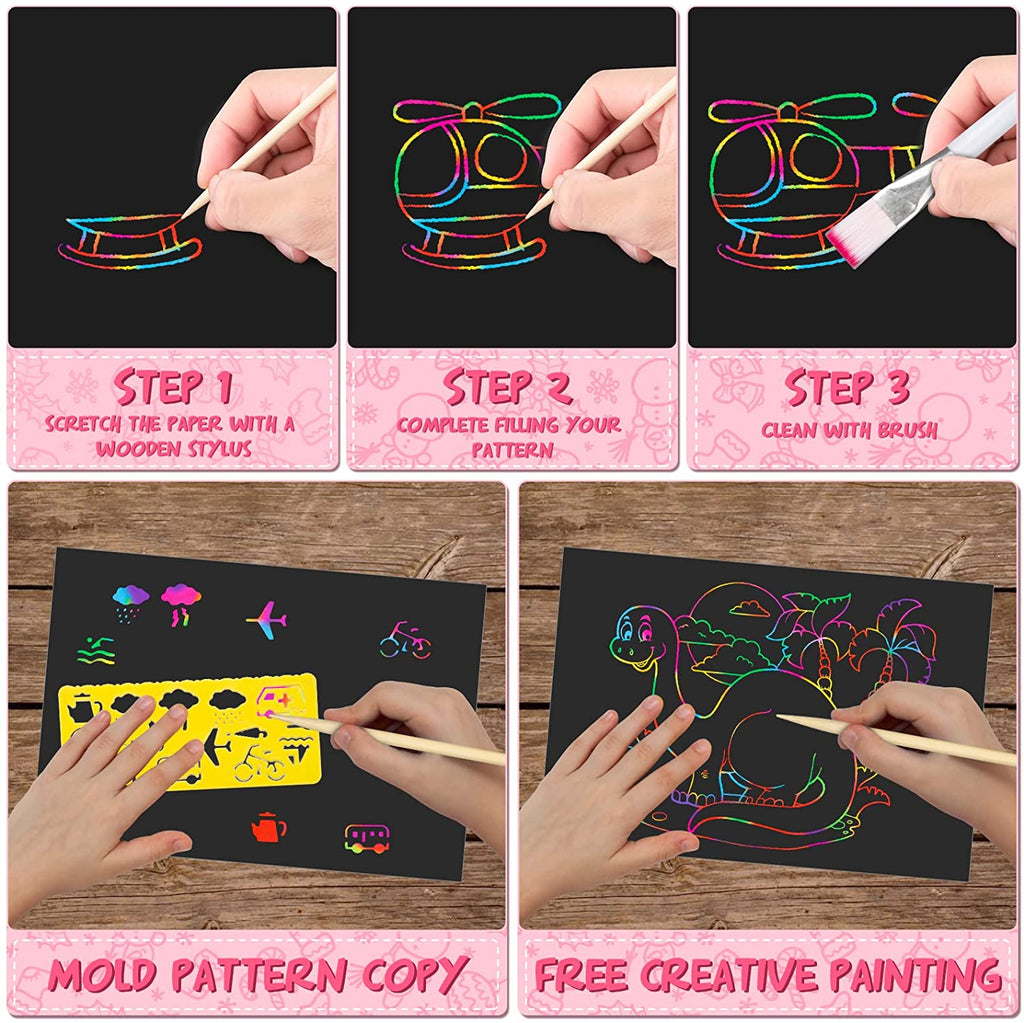 STEP 1
SCRETCH THE PAPER WITH A WOODEN STYLUS

STEP 2
COMPLETE FILLING YOUR PATTERN

STEP 3
CLEAN WITH BRUSH

MOLD PATTERN COPY

FREE CREATIVE PAINTING